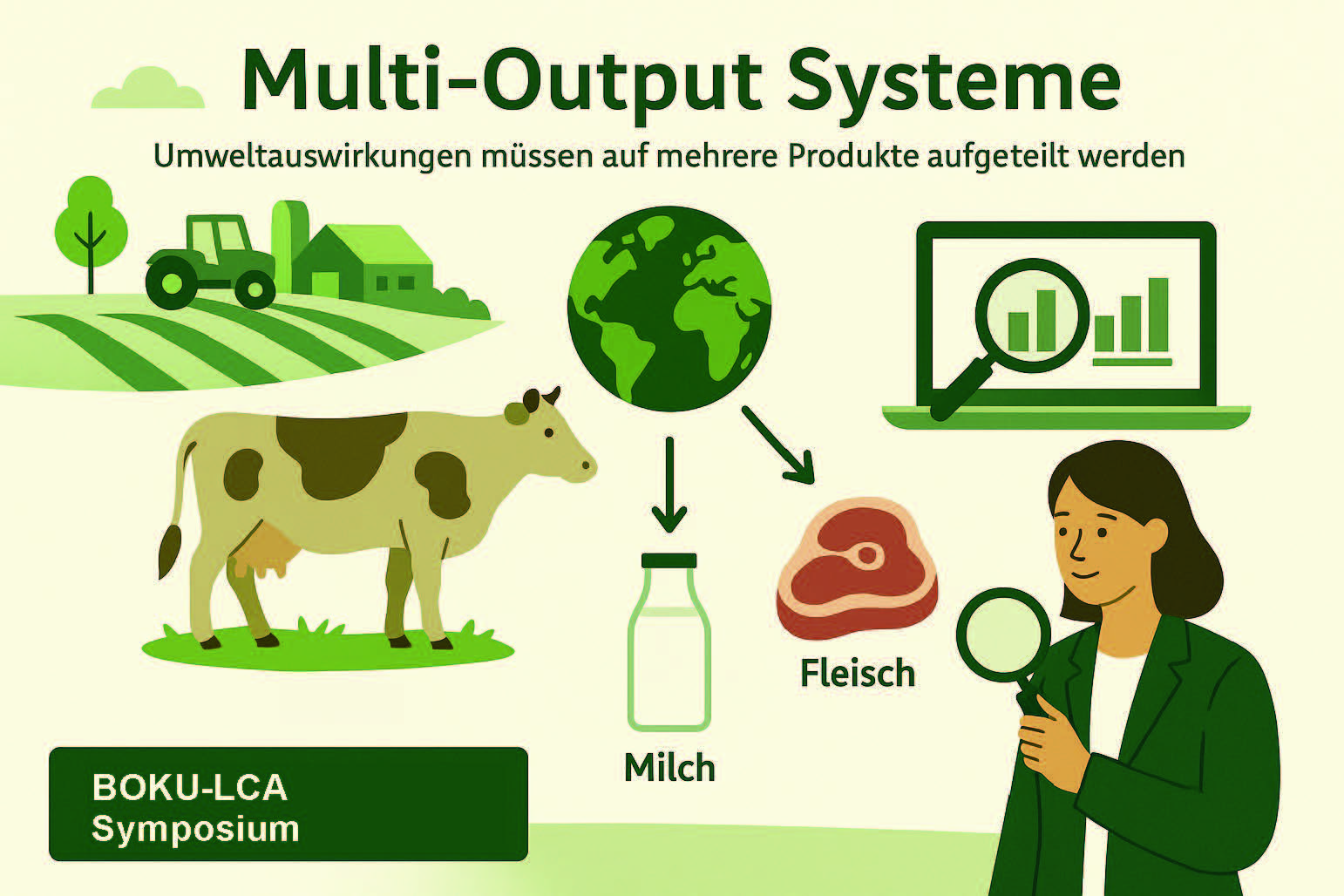 Multi-Output Systeme

Umweltauswirkungen müssen auf mehrere Produkte aufgeteilt werden

Fleisch

Milch

BOKU-LCA
Symposium