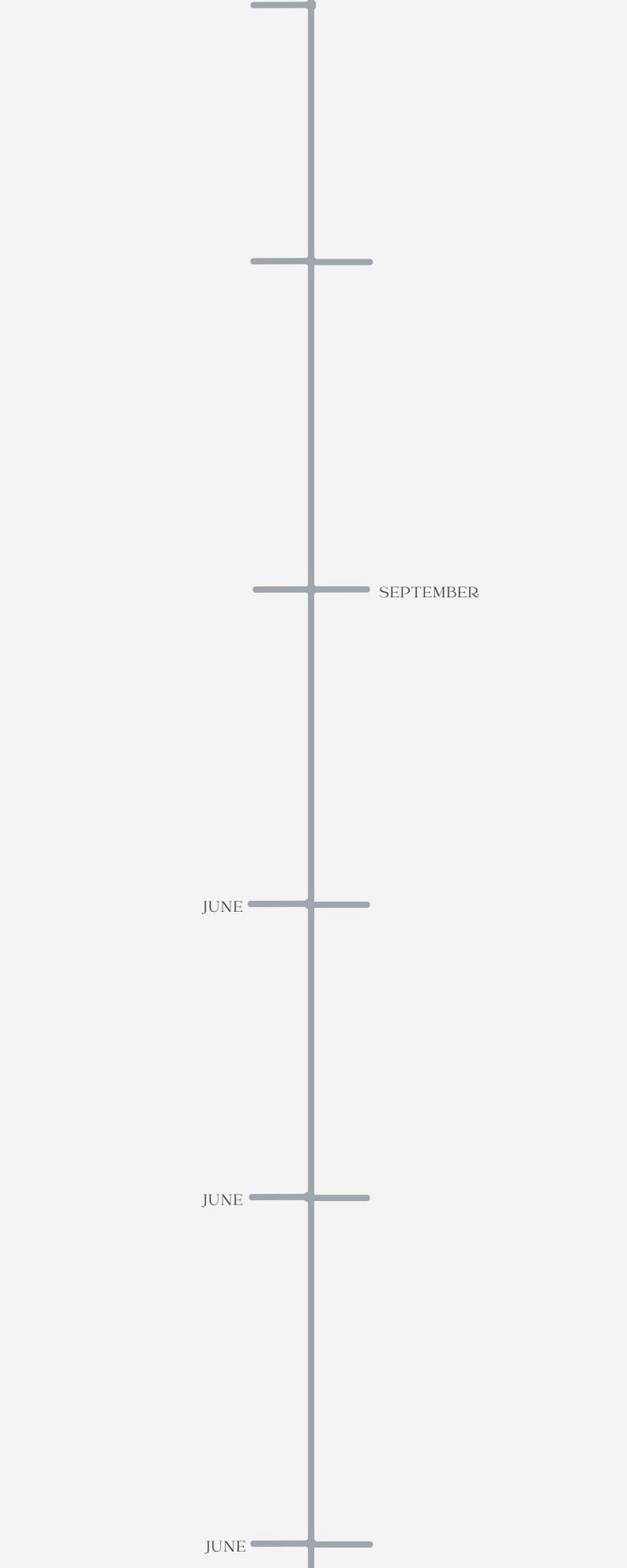 SEPTEMBER

JUNE

JUNE

JUNE